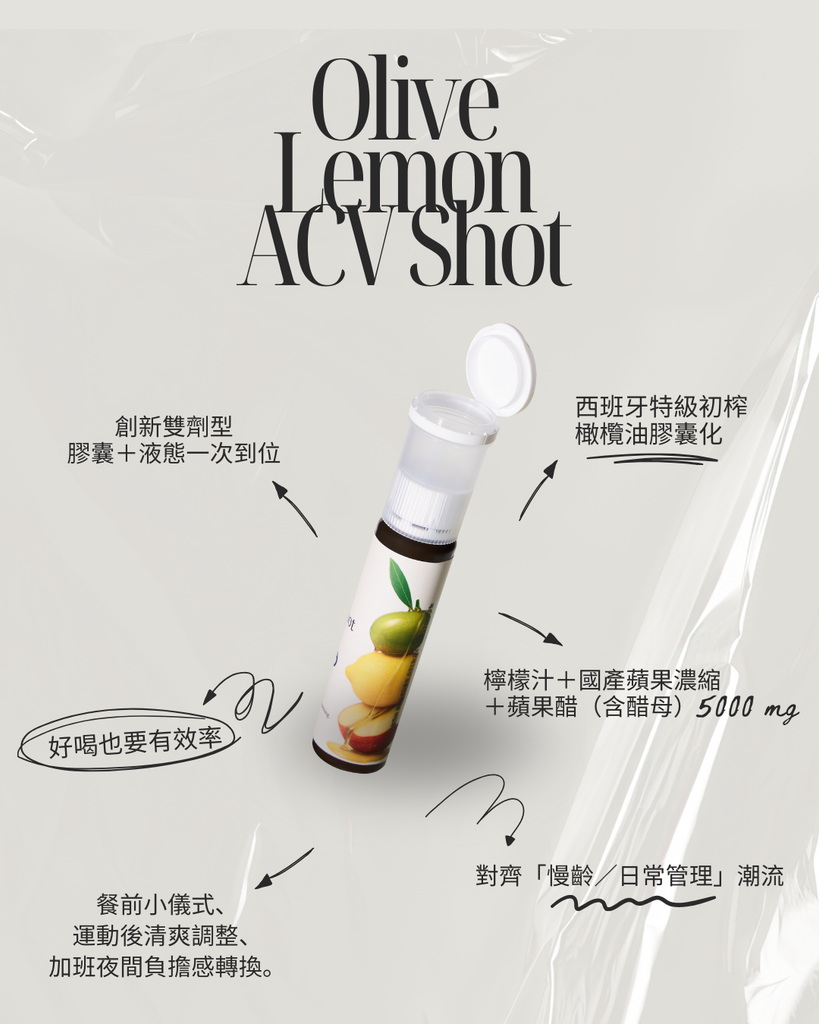 Olive Lemon ACV Shot

創新雙劑型
膠囊＋液態一次到位

西班牙特級初榨
橄欖油膠囊化

檸檬汁＋國產蘋果濃縮
＋蘋果醋（含醋母）5000 mg

好喝也要有效率

對齊「慢齡／日常管理」潮流

餐前小儀式、
運動後清爽調整、
加班夜間負擔感轉換。